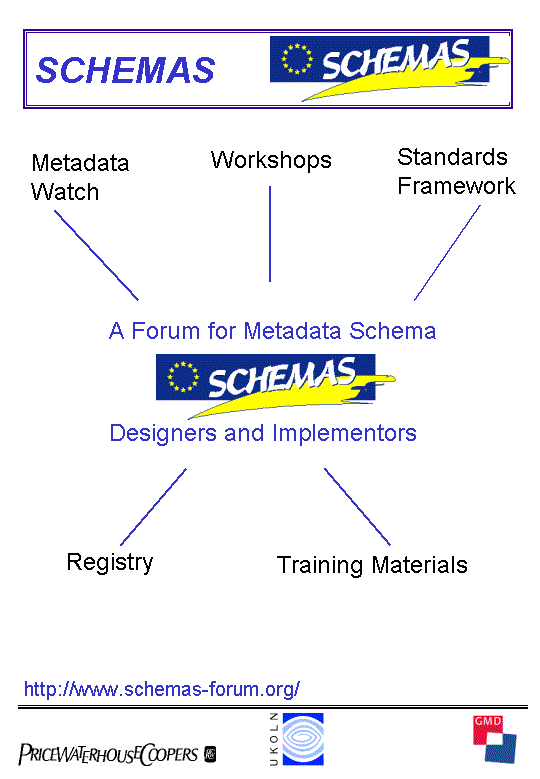 SCHEMAS SCHEMAS

Metadata Watch

Workshops

Standards Framework

A Forum for Metadata Schema

SCHEMAS

Designers and Implementors

Registry

Training Materials

http://www.schemas-forum.org/

PRICEWATERHOUSECOOPERS

UKOLN

GMD